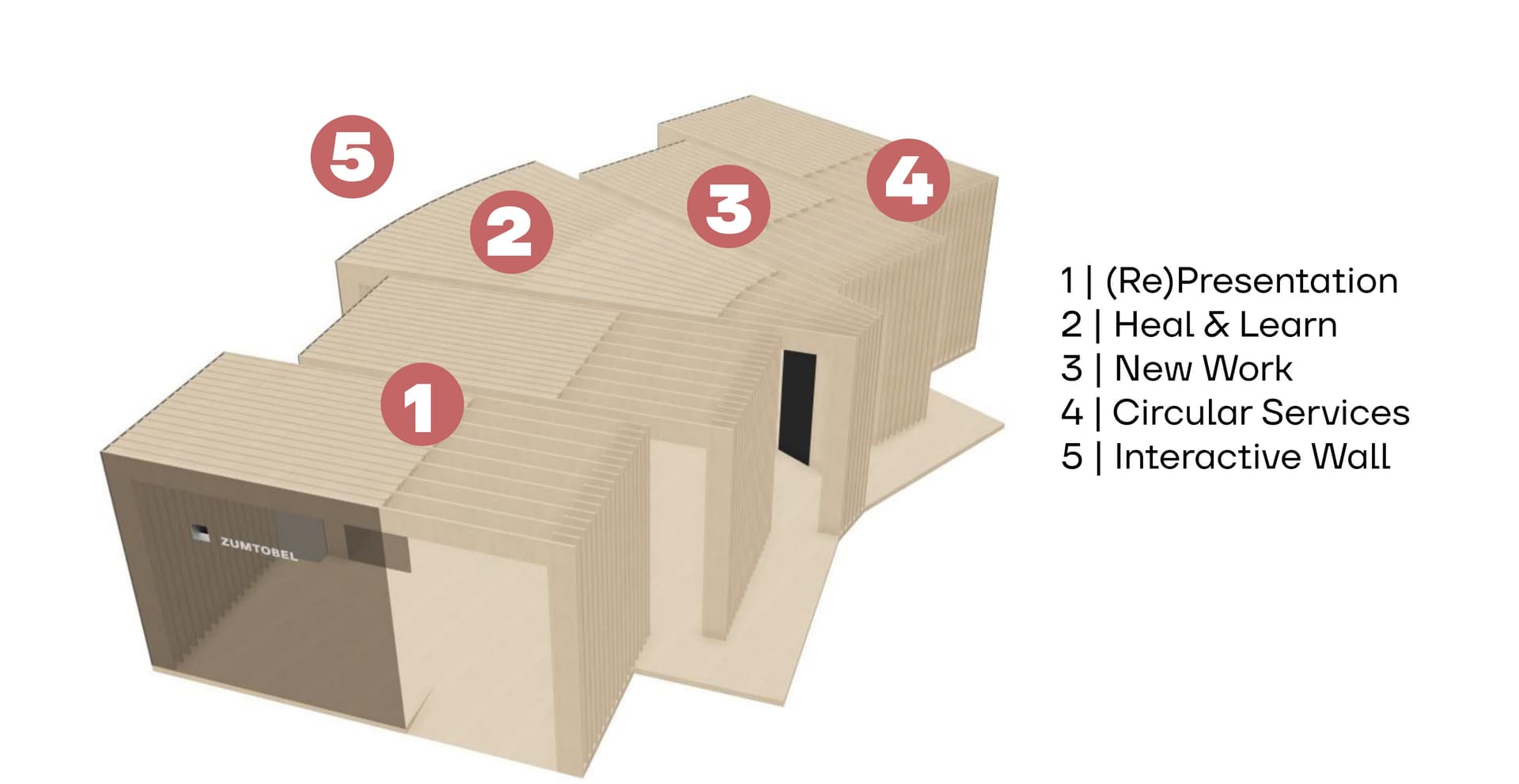 5

2

3

4

1

ZUMTOBEL

1 | (Re)Presentation
2 | Heal & Learn
3 | New Work
4 | Circular Services
5 | Interactive Wall